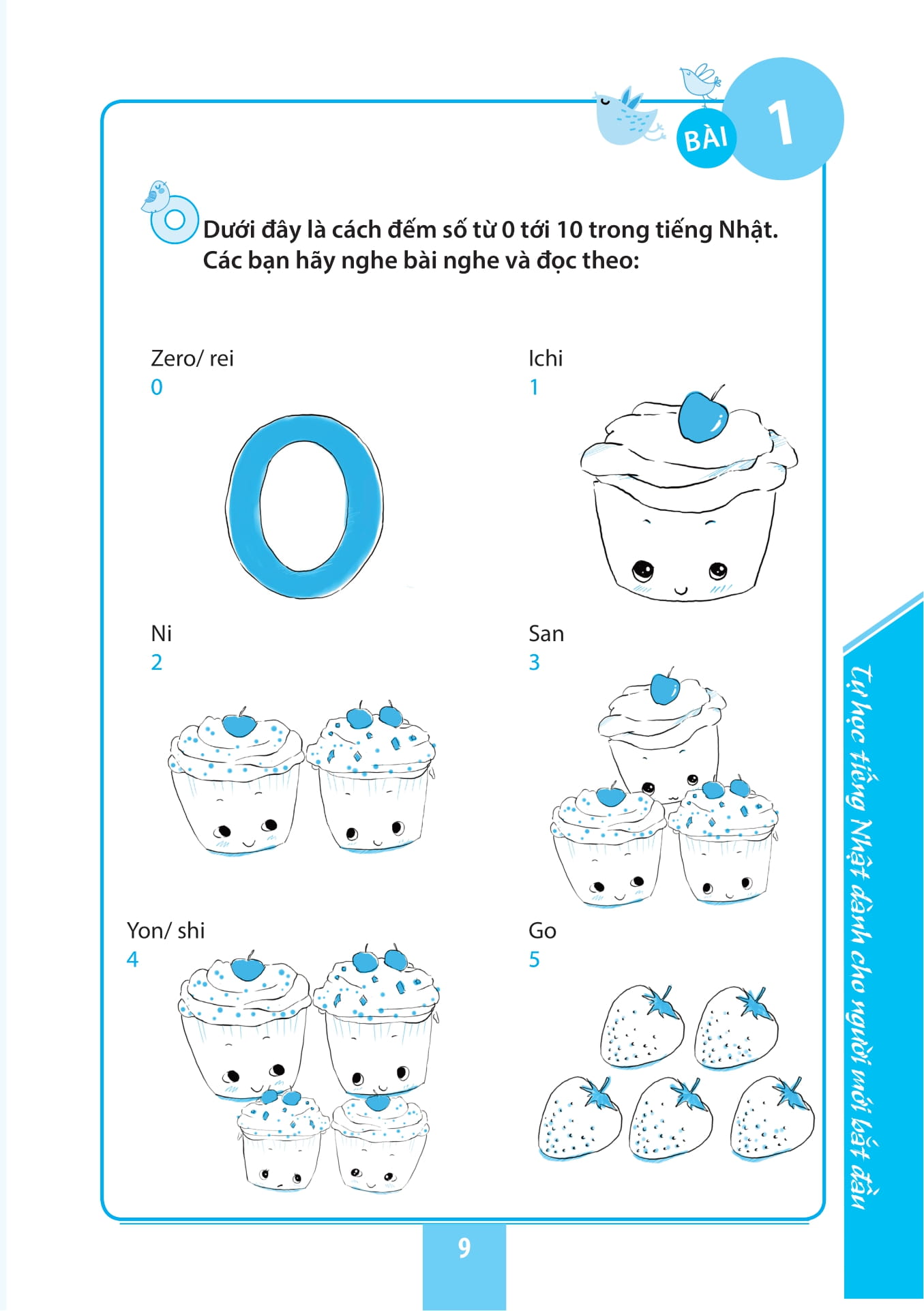 BÀI 1

Dưới đây là cách đếm số từ 0 tới 10 trong tiếng Nhật. Các bạn hãy nghe bài nghe và đọc theo:

Zero/ rei
0

Ichi
1

Ni
2

San
3

Yon/ shi
4

Go
5

Tự học tiếng Nhật dành cho người mới bắt đầu

9