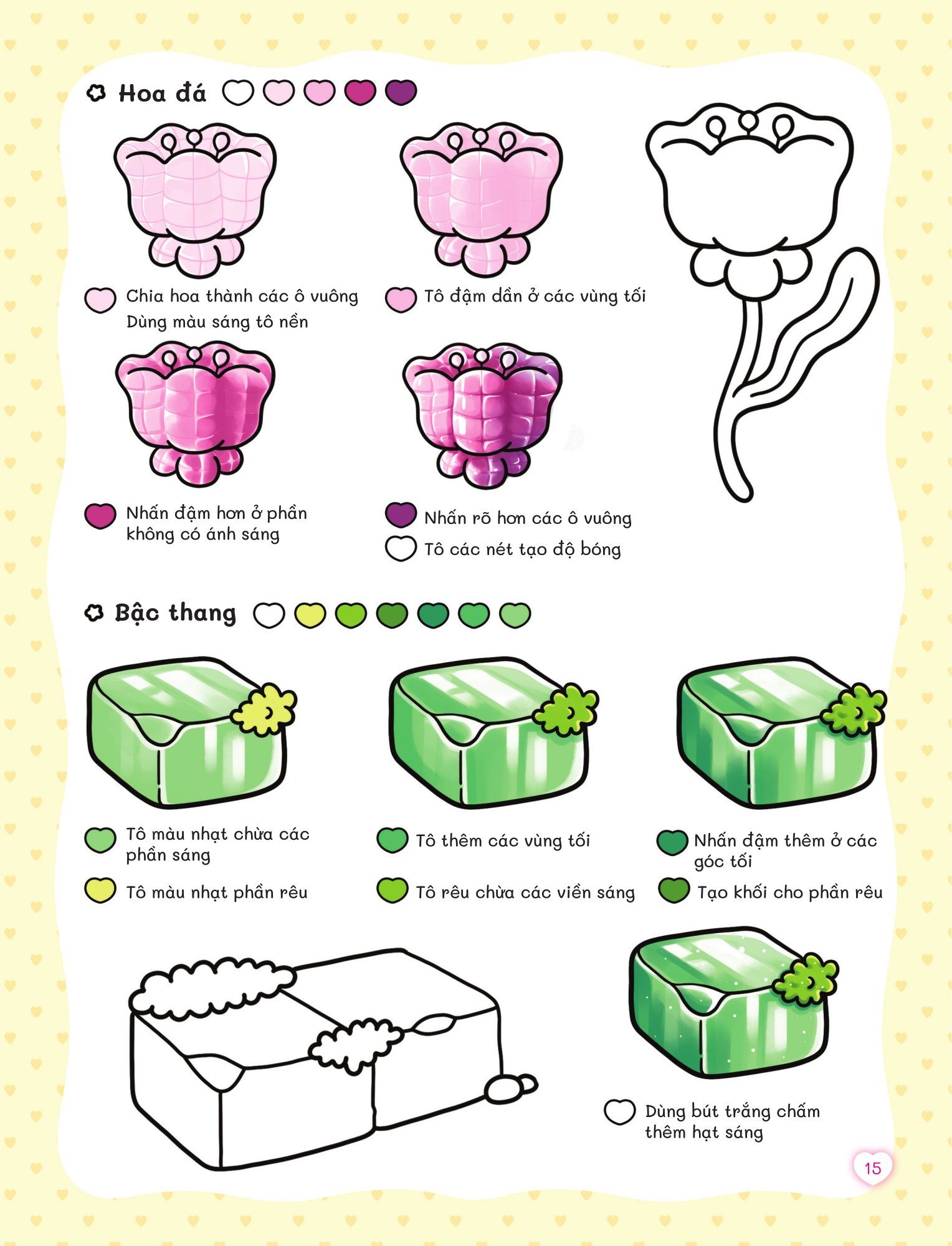 Hoa đá

Chia hoa thành các ô vuông
Dùng màu sáng tô nền

Tô đậm dần ở các vùng tối

Nhấn đậm hơn ở phần không có ánh sáng

Nhấn rõ hơn các ô vuông
Tô các nét tạo độ bóng

Bậc thang

Tô màu nhạt chừa các phần sáng
Tô màu nhạt phần rêu

Tô thêm các vùng tối
Tô rêu chừa các viền sáng

Nhấn đậm thêm ở các góc tối
Tạo khối cho phần rêu

Dùng bút trắng chấm thêm hạt sáng

15