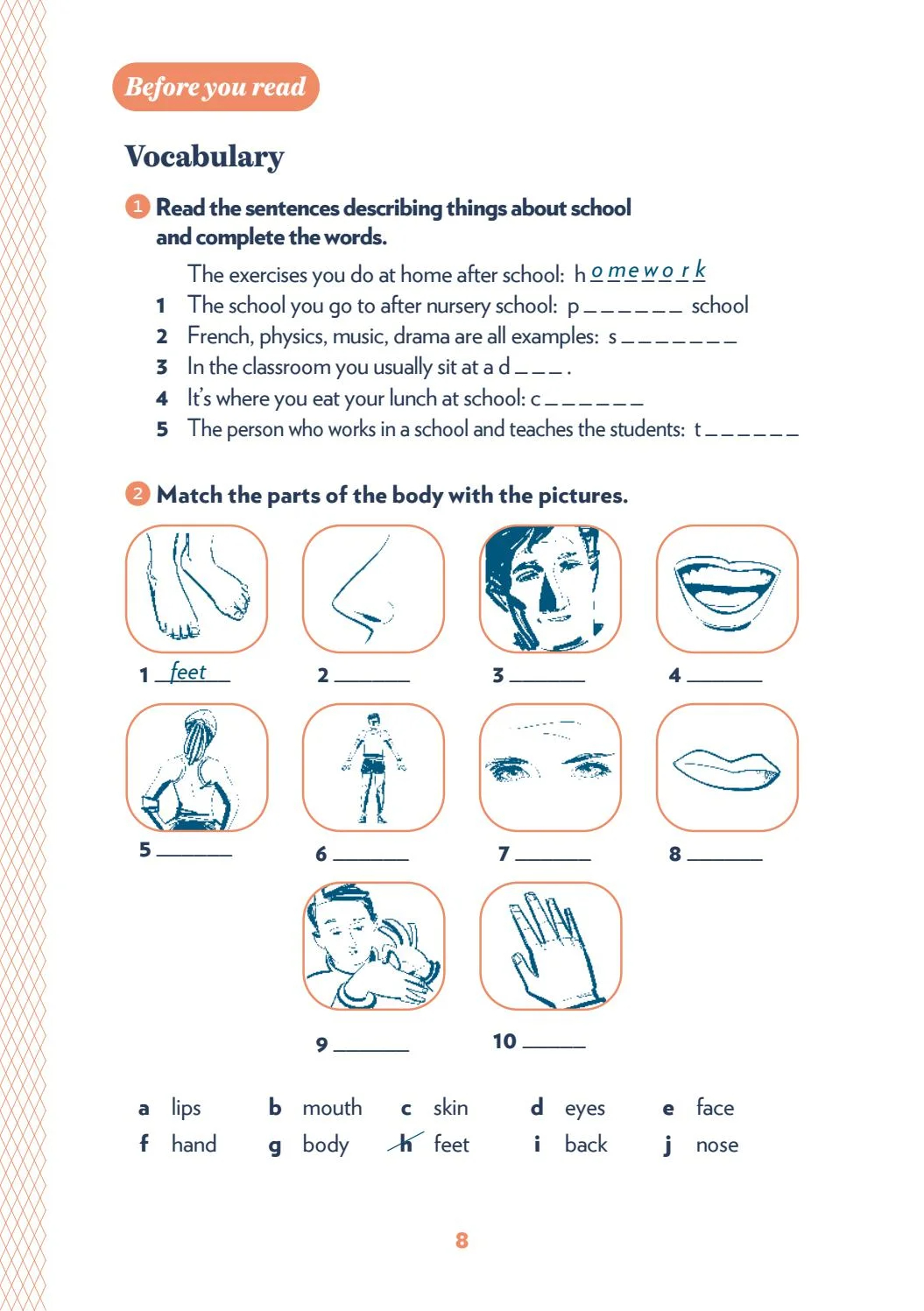 Before you read

Vocabulary

1 Read the sentences describing things about school and complete the words.

The exercises you do at home after school: h o m e w o r k
1 The school you go to after nursery school: p _ _ _ _ _ _ school
2 French, physics, music, drama are all examples: s _ _ _ _ _ _ _
3 In the classroom you usually sit at a d _ _ _ .
4 It's where you eat your lunch at school: c _ _ _ _ _ _
5 The person who works in a school and teaches the students: t _ _ _ _ _ _

2 Match the parts of the body with the pictures.

1 feet
2 ______
3 ______
4 ______
5 ______
6 ______
7 ______
8 ______
9 ______
10 ______

a lips
b mouth
c skin
d eyes
e face
f hand
g body
h feet
i back
j nose

8