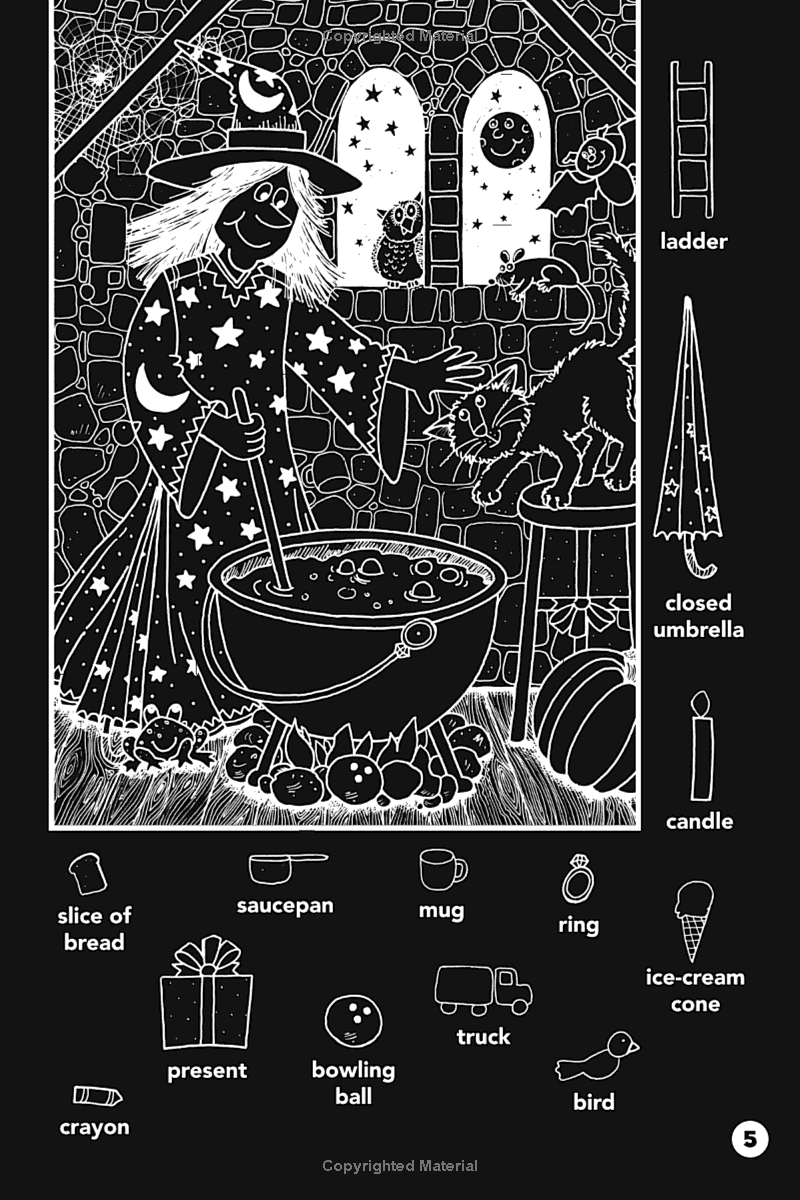 Copyrighted Material

ladder

closed umbrella

candle

slice of bread

saucepan

mug

ring

ice-cream cone

present

bowling ball

truck

bird

crayon

5

Copyrighted Material