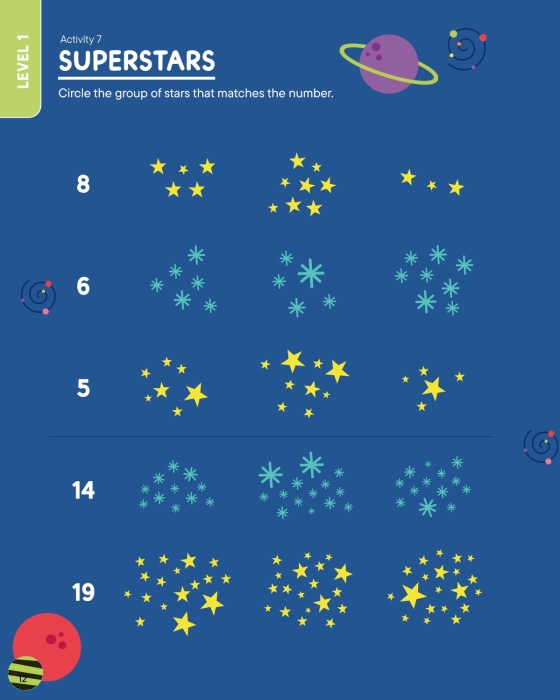 LEVEL 1

Activity 7

SUPERSTARS

Circle the group of stars that matches the number.

8

6

5

14

19

12