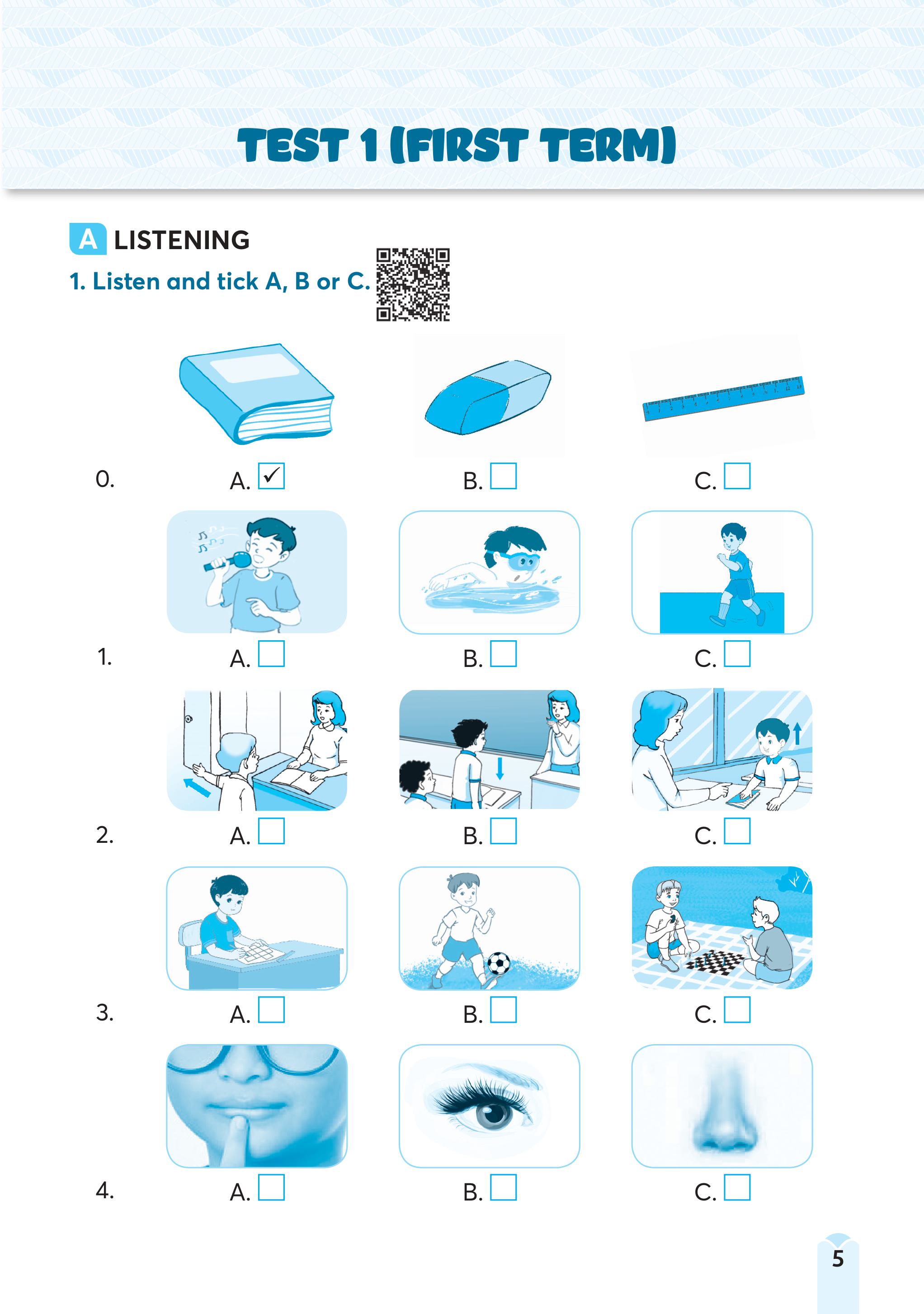 TEST 1 (FIRST TERM)

A LISTENING

1. Listen and tick A, B or C.

0. A. ✓ B. C.

1. A. B. C.

2. A. B. C.

3. A. B. C.

4. A. B. C.

5