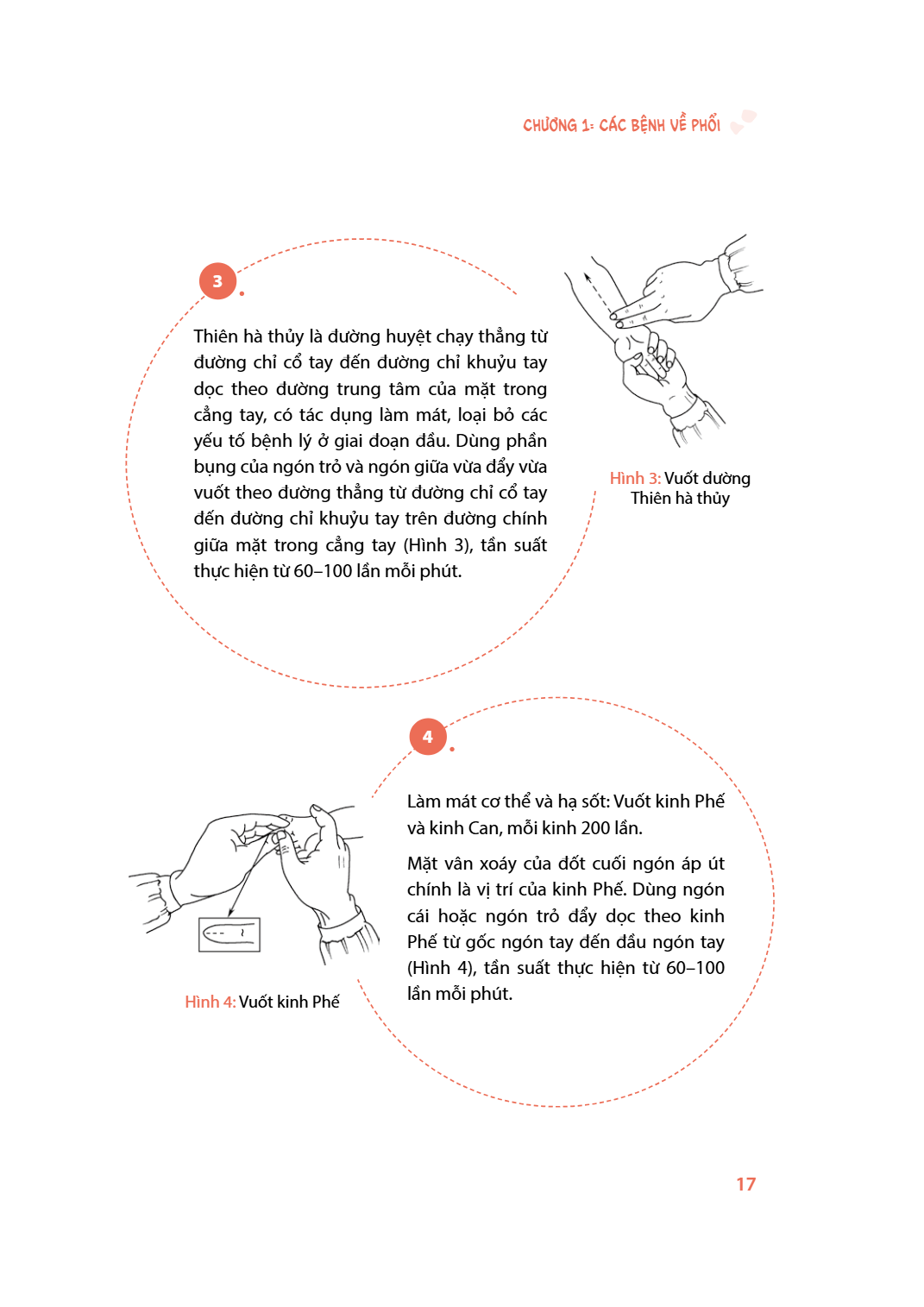 CHƯƠNG 1: CÁC BỆNH VỀ PHỔI

3

Thiên hà thủy là đường huyệt chạy thẳng từ đường chỉ cổ tay đến đường chỉ khuỷu tay dọc theo đường trung tâm của mặt trong cẳng tay, có tác dụng làm mát, loại bỏ các yếu tố bệnh lý ở giai đoạn đầu. Dùng phần bụng của ngón trỏ và ngón giữa vừa đẩy vừa vuốt theo đường thẳng từ đường chỉ cổ tay đến đường chỉ khuỷu tay trên đường chính giữa mặt trong cẳng tay (Hình 3), tần suất thực hiện từ 60–100 lần mỗi phút.

Hình 3: Vuốt đường Thiên hà thủy

4

Làm mát cơ thể và hạ sốt: Vuốt kinh Phế và kinh Can, mỗi kinh 200 lần.

Mặt vân xoáy của đốt cuối ngón áp út chính là vị trí của kinh Phế. Dùng ngón cái hoặc ngón trỏ đẩy dọc theo kinh Phế từ gốc ngón tay đến đầu ngón tay (Hình 4), tần suất thực hiện từ 60–100 lần mỗi phút.

Hình 4: Vuốt kinh Phế

17