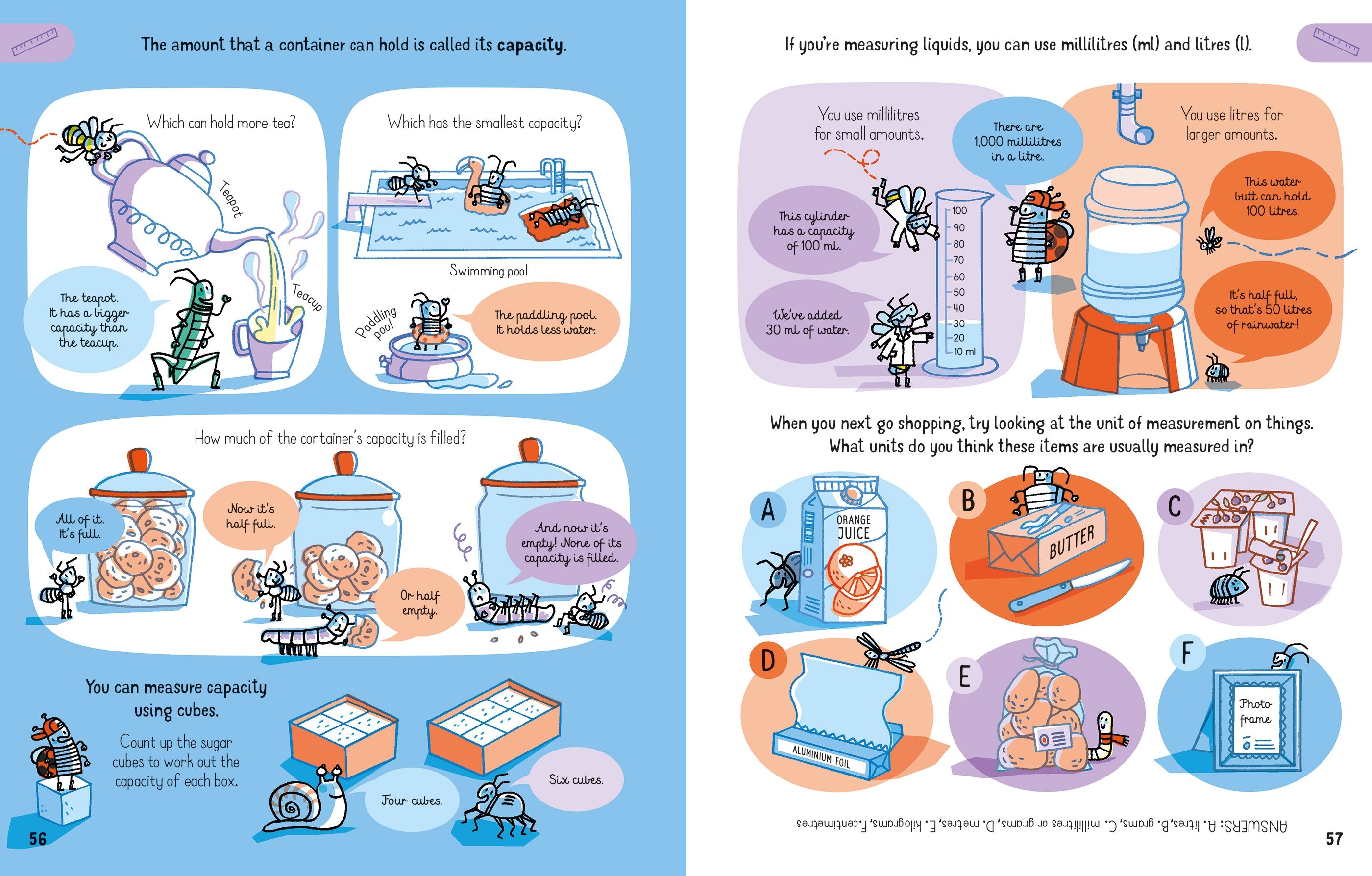 The amount that a container can hold is called its capacity.

Which can hold more tea?

Teapot

Teacup

The teapot. It has a bigger capacity than the teacup.

Which has the smallest capacity?

Swimming pool

Paddling pool

The paddling pool. It holds less water.

How much of the container's capacity is filled?

All of it. It's full.

Now it's half full.

Or half empty.

And now it's empty! None of its capacity is filled.

You can measure capacity using cubes.

Count up the sugar cubes to work out the capacity of each box.

Four cubes.

Six cubes.

56

If you're measuring liquids, you can use millilitres (ml) and litres (l).

You use millilitres for small amounts.

There are 1,000 millilitres in a litre.

This cylinder has a capacity of 100 ml.

We've added 30 ml of water.

100
90
80
70
60
50
40
30
20
10 ml

You use litres for larger amounts.

This water butt can hold 100 litres.

It's half full, so that's 50 litres of rainwater!

When you next go shopping, try looking at the unit of measurement on things. What units do you think these items are usually measured in?

A

ORANGE JUICE

B

BUTTER

C

D

ALUMINIUM FOIL

E

F

Photo frame

ANSWERS: A. litres, B. grams, C. millilitres or grams, D. metres, E. kilograms, F. centimetres

57